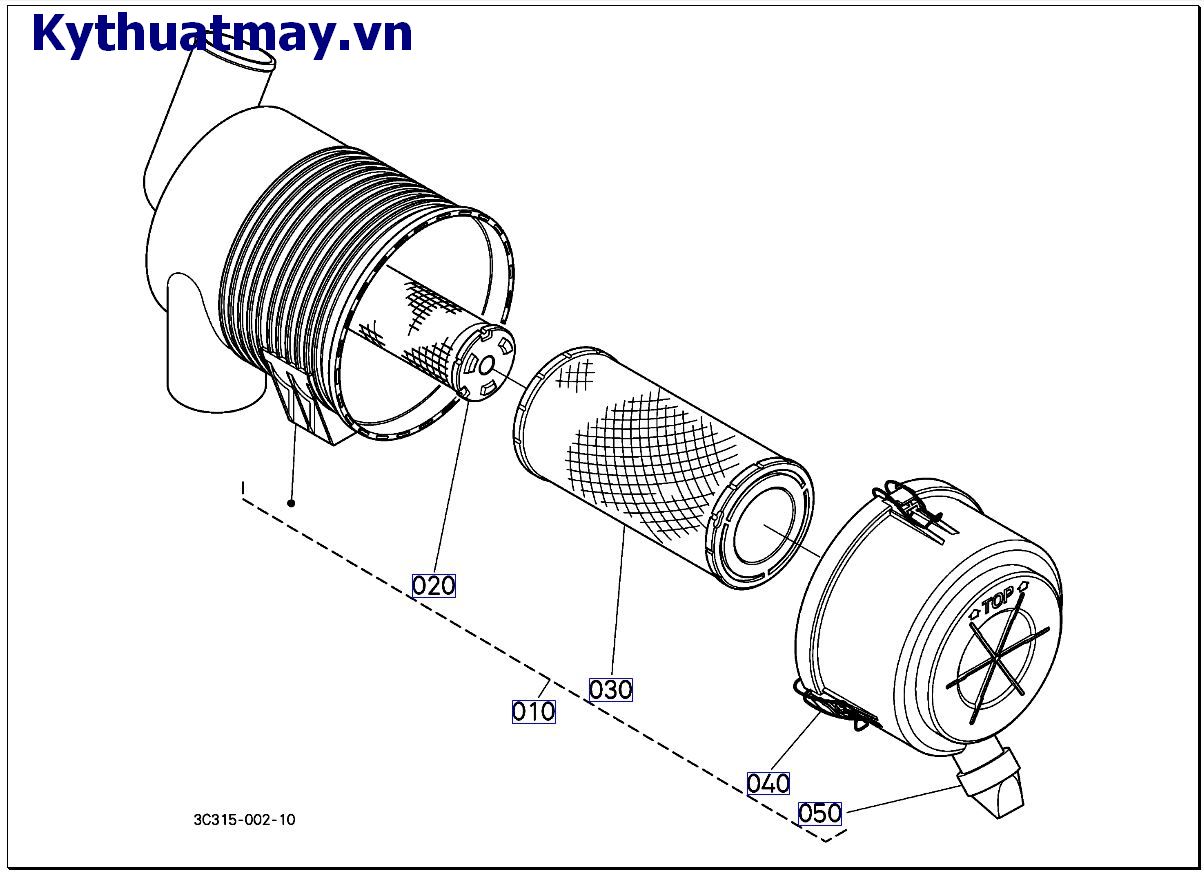 Kythuatmay.vn

TOP

020

030

010

040

050

3C315-002-10